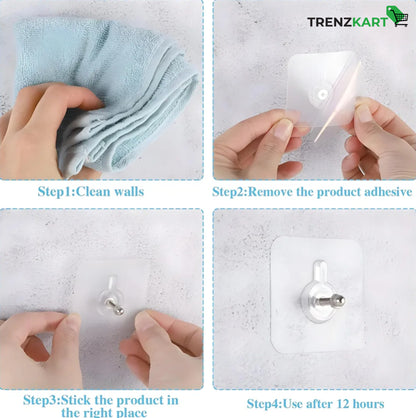 TRENZKART

Step1:Clean walls

Step2:Remove the product adhesive

Step3:Stick the product in the right place

Step4:Use after 12 hours