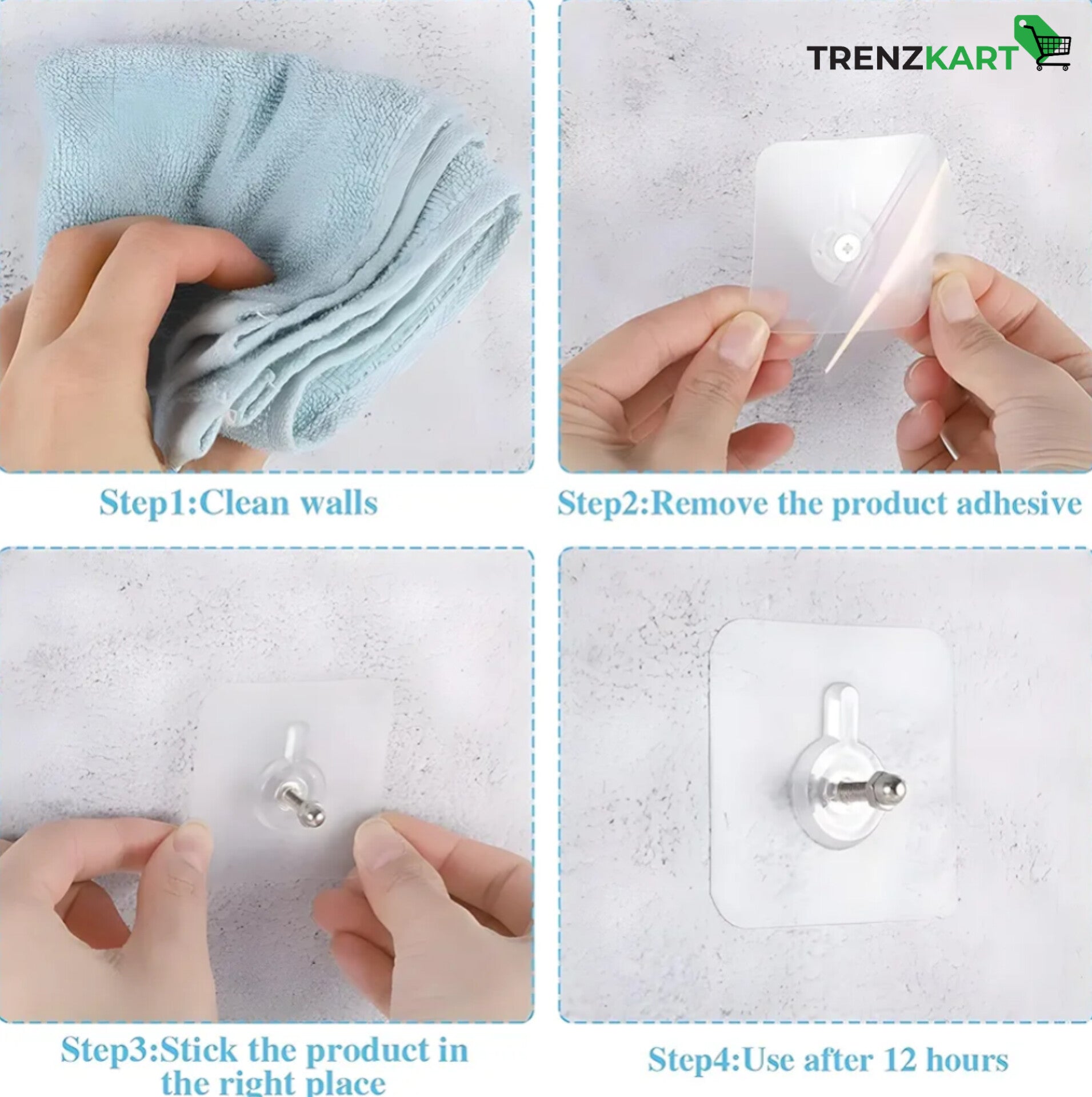 TRENZKART

Step1:Clean walls

Step2:Remove the product adhesive

Step3:Stick the product in the right place

Step4:Use after 12 hours