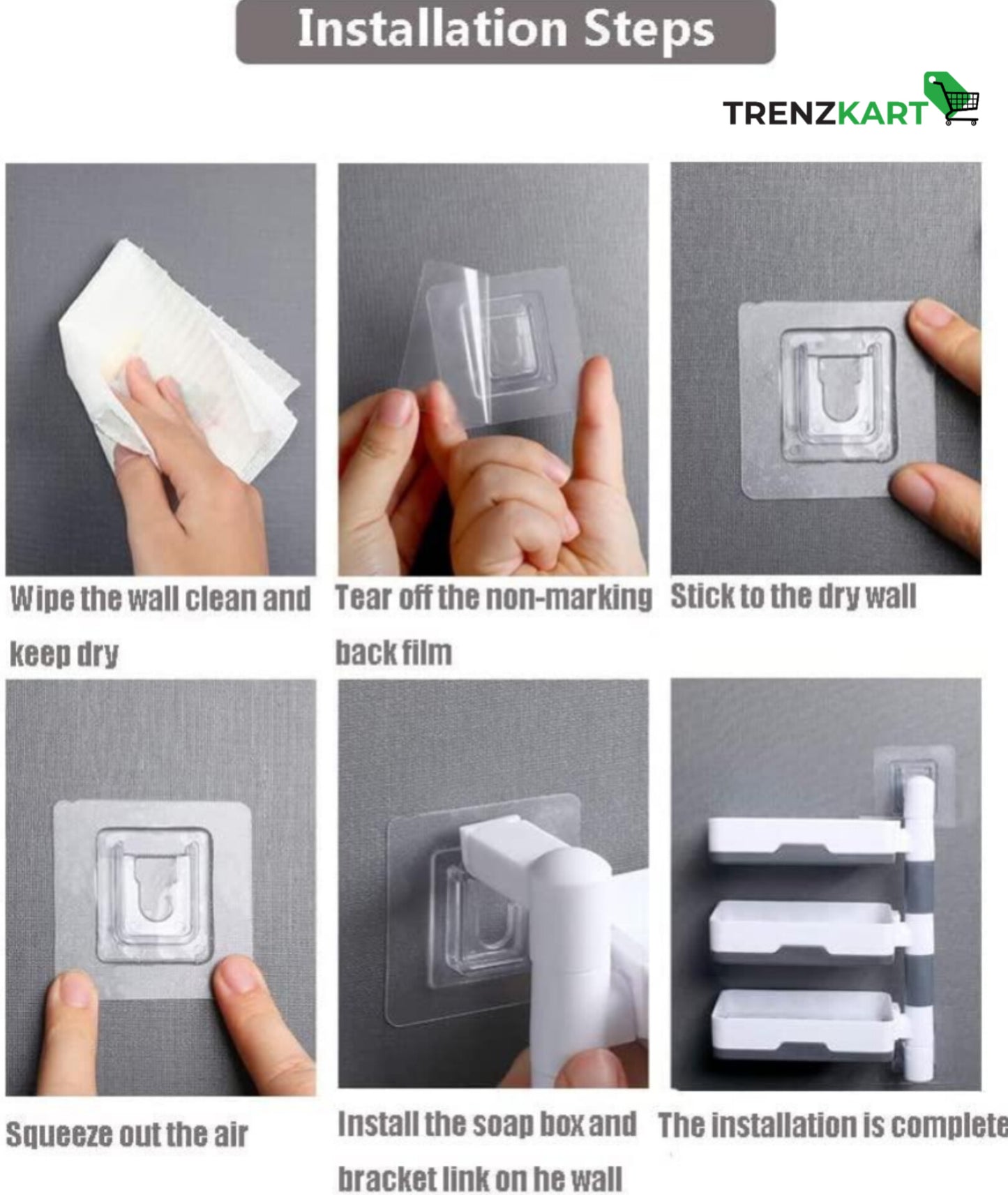 Installation Steps

TRENZKART

Wipe the wall clean and keep dry

Tear off the non-marking back film

Stick to the dry wall

Squeeze out the air

Install the soap box and bracket link on he wall

The installation is complete